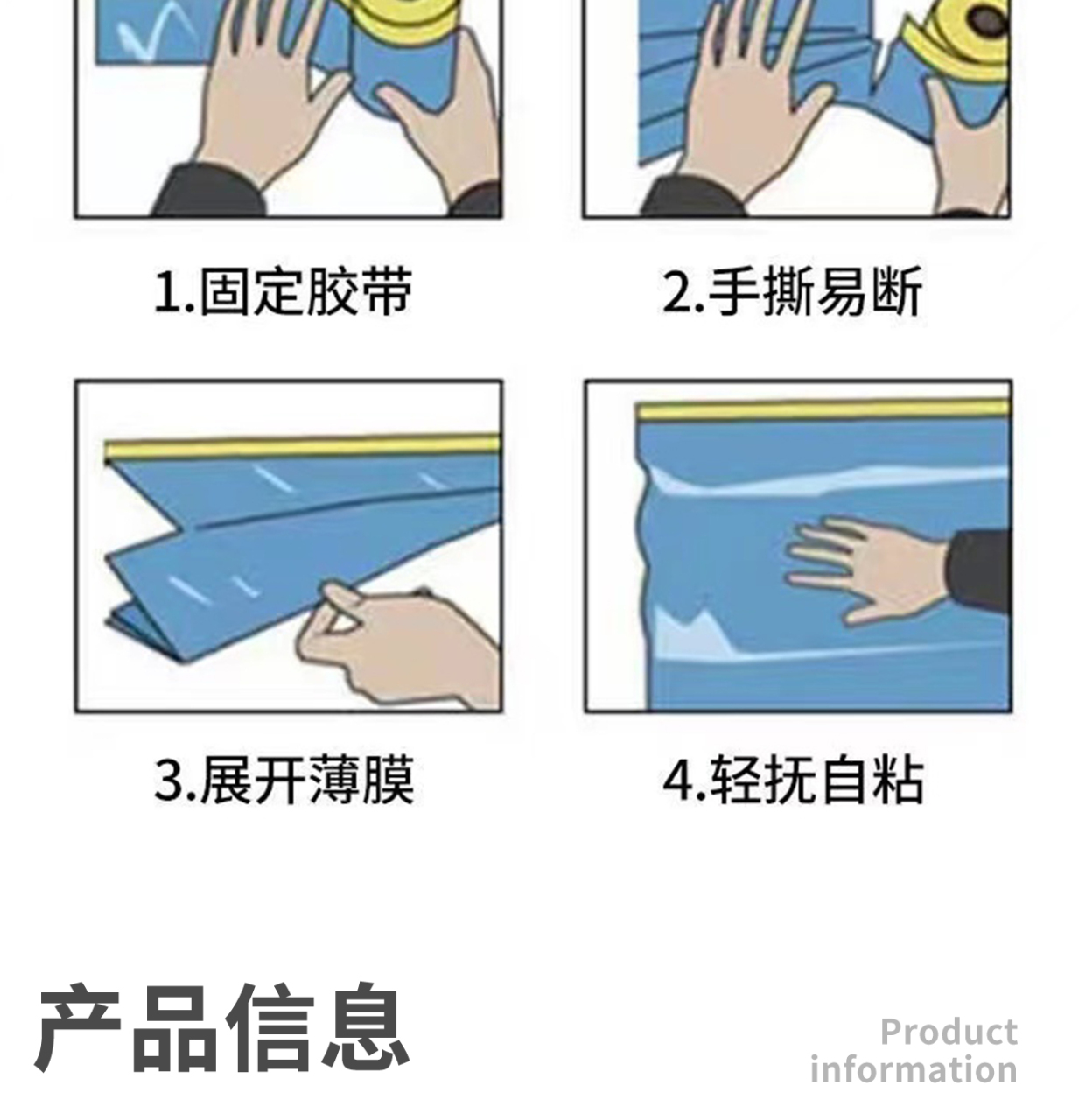 1.固定胶带

2.手撕易断

3.展开薄膜

4.轻抚自粘

产品信息

Product information