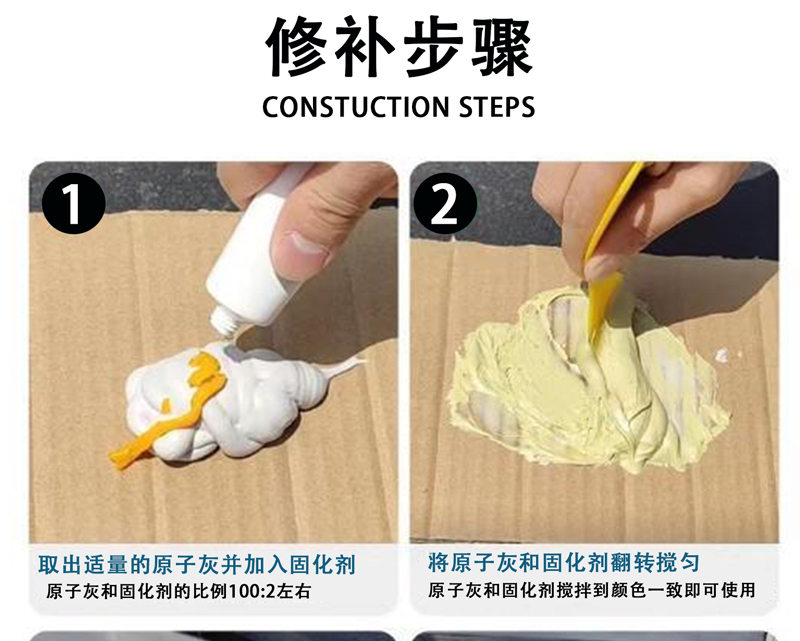 修补步骤
CONSTUCTION STEPS

1

取出适量的原子灰并加入固化剂
原子灰和固化剂的比例100:2左右

2

将原子灰和固化剂翻转搅匀
原子灰和固化剂搅拌到颜色一致即可使用